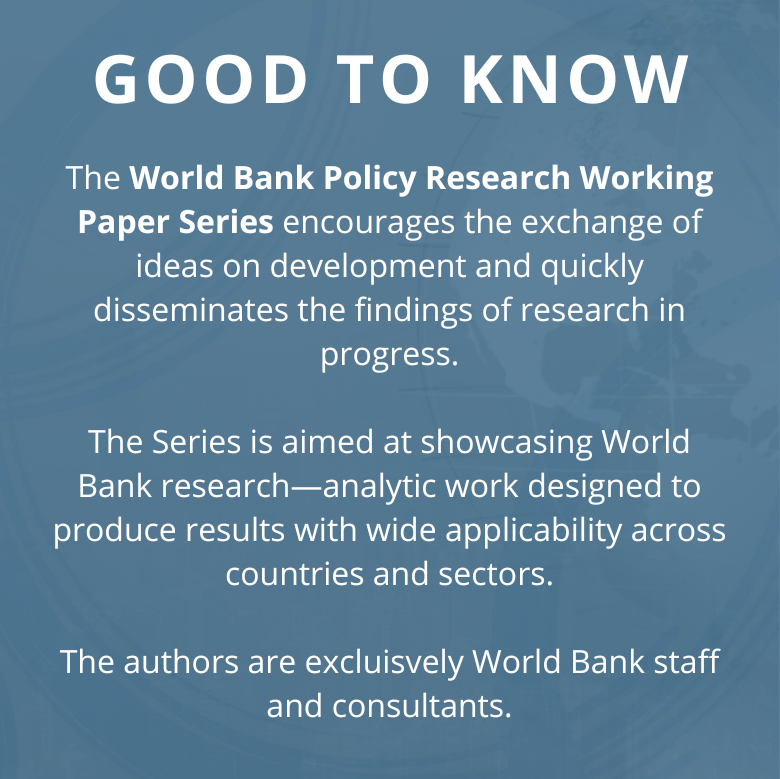 GOOD TO KNOW

The World Bank Policy Research Working Paper Series encourages the exchange of ideas on development and quickly disseminates the findings of research in progress.

The Series is aimed at showcasing World Bank research—analytic work designed to produce results with wide applicability across countries and sectors.

The authors are excluisvely World Bank staff and consultants.